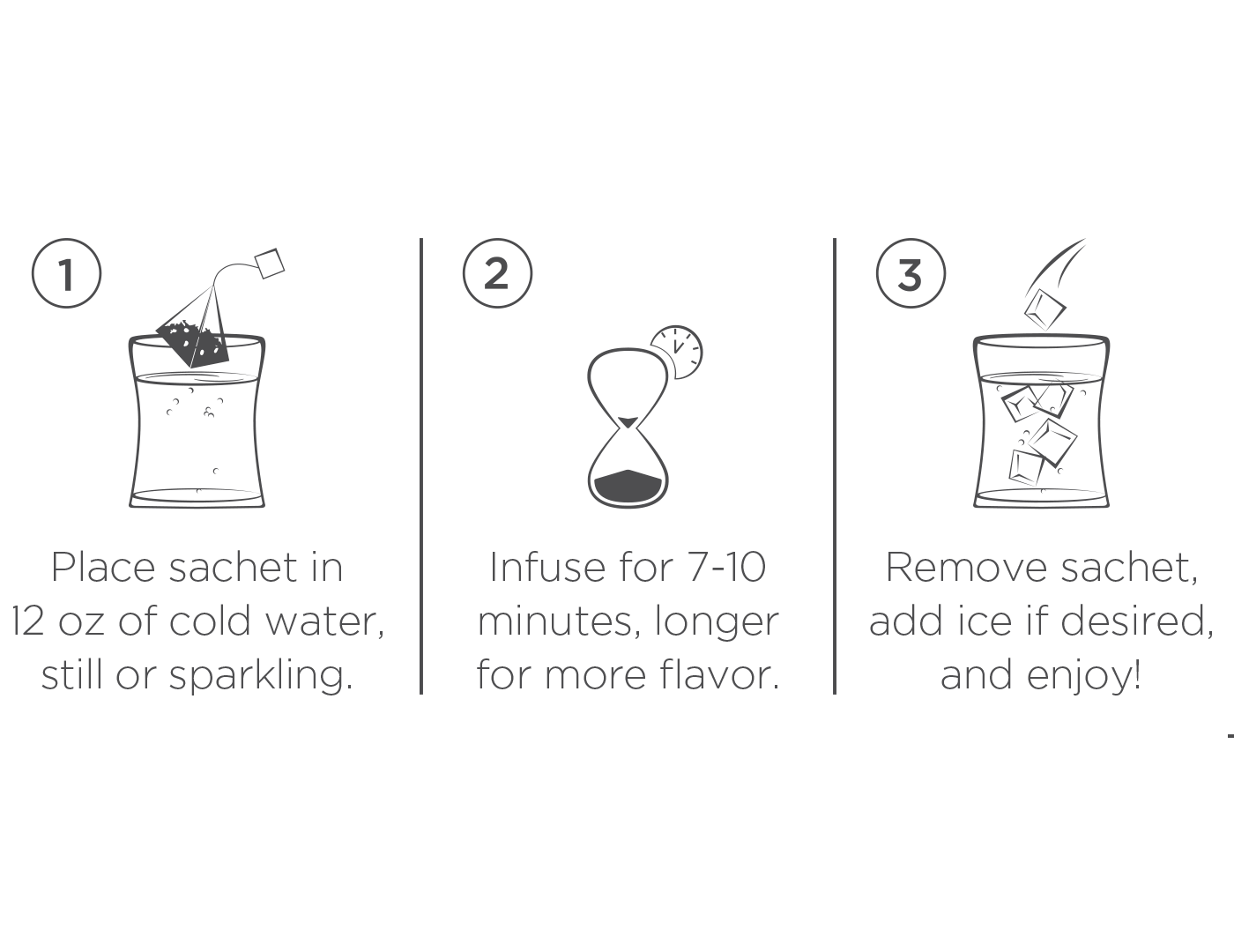 1

Place sachet in 12 oz of cold water, still or sparkling.

2

Infuse for 7-10 minutes, longer for more flavor.

3

Remove sachet, add ice if desired, and enjoy!